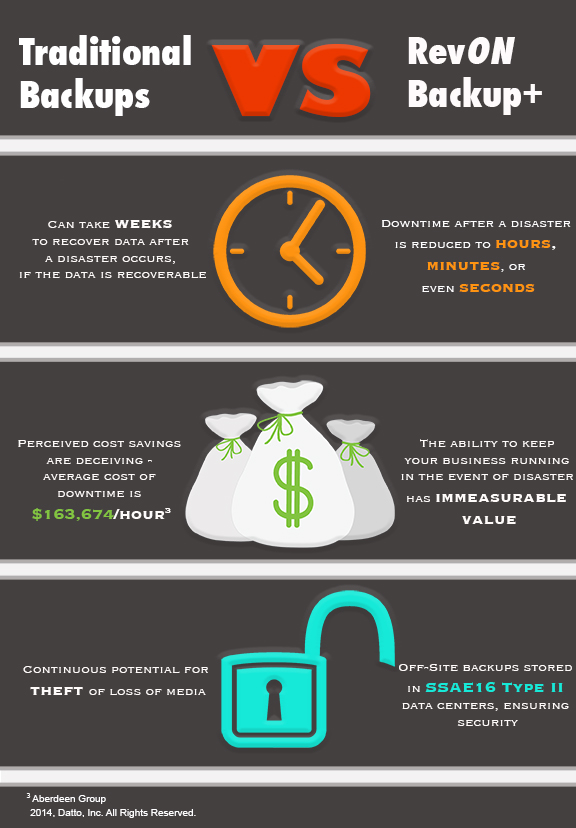 Traditional Backups

VS

RevON Backup+

Can take WEEKS to recover data after a disaster occurs, if the data is recoverable

Downtime after a disaster is reduced to HOURS, MINUTES, or even SECONDS

Perceived cost savings are deceiving - average cost of downtime is $163,674/HOUR$^3$

$

The ability to keep your business running in the event of disaster has IMMEASURABLE VALUE

Continuous potential for THEFT of loss of media

Off-Site backups stored in SSAE16 Type II data centers, ensuring security

$^3$ Aberdeen Group
2014, Datto, Inc. All Rights Reserved.